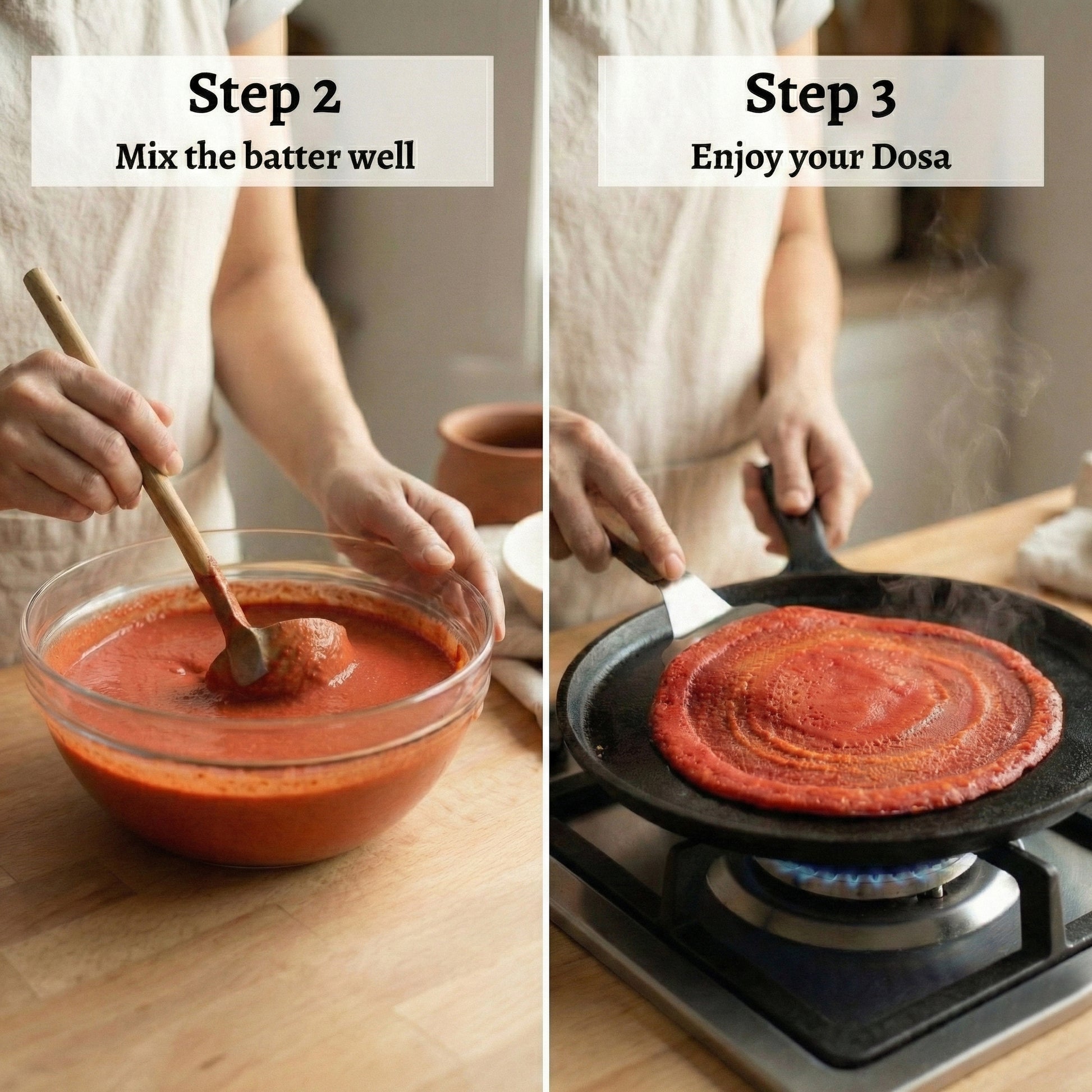 Step 2

Mix the batter well

Step 3

Enjoy your Dosa