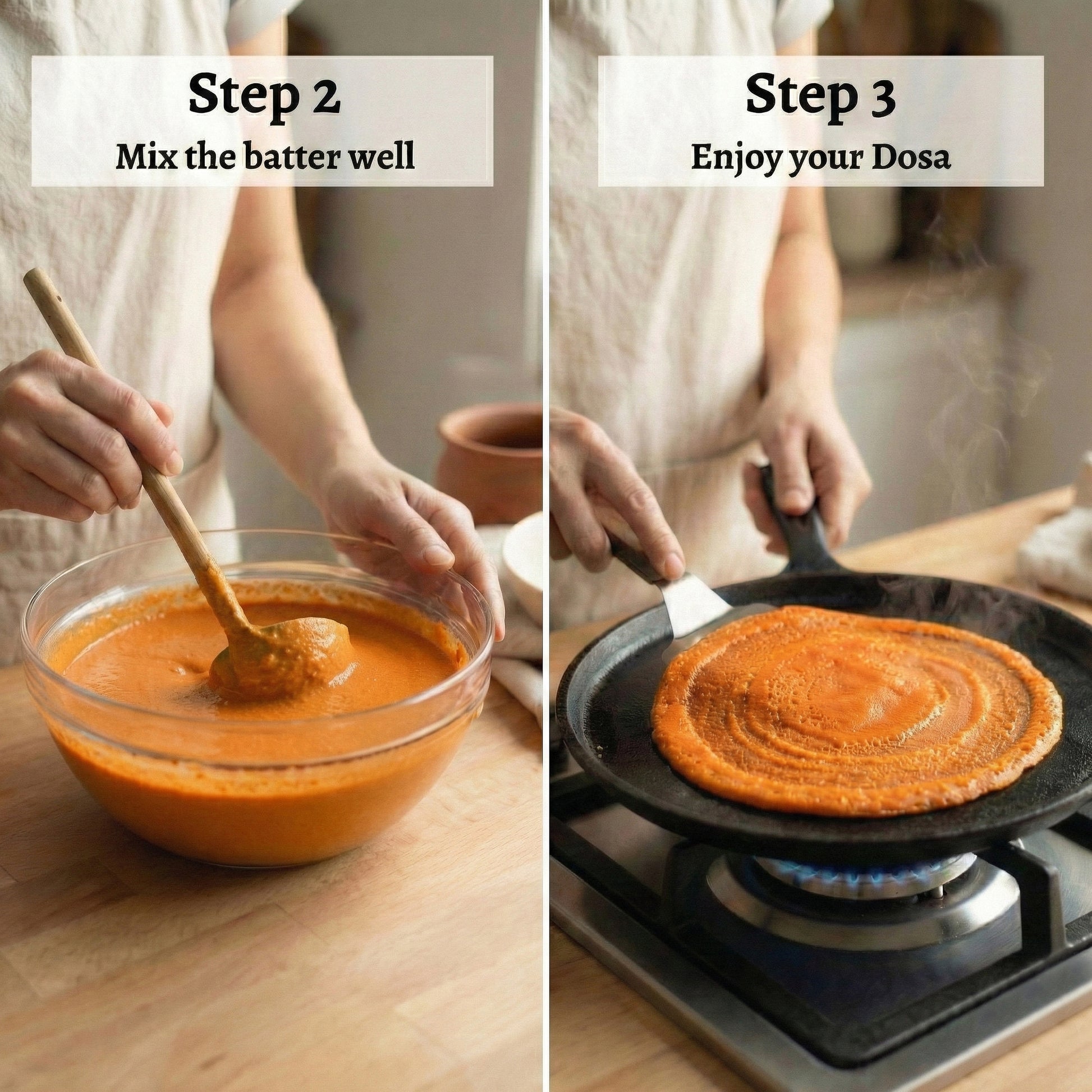 Step 2
Mix the batter well

Step 3
Enjoy your Dosa