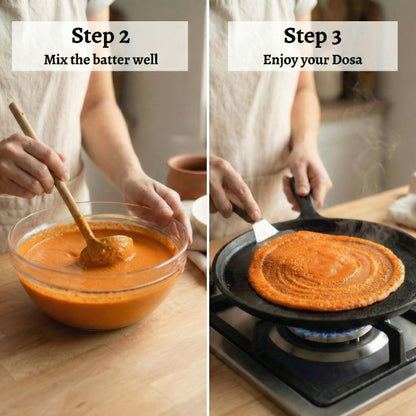 Step 2
Mix the batter well

Step 3
Enjoy your Dosa